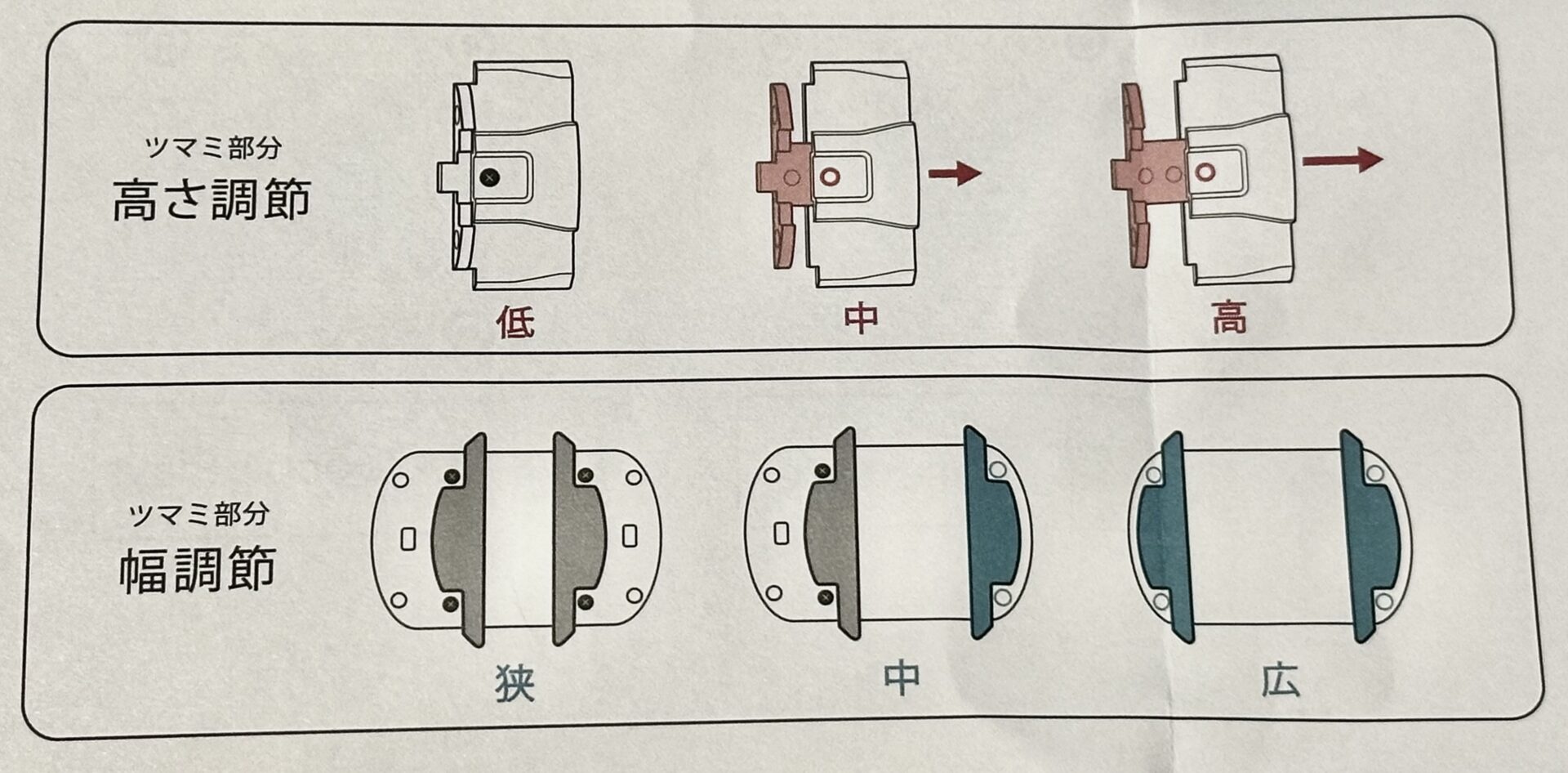 ツマミ部分
高さ調節

低

中

高

ツマミ部分
幅調節

狭

中

広